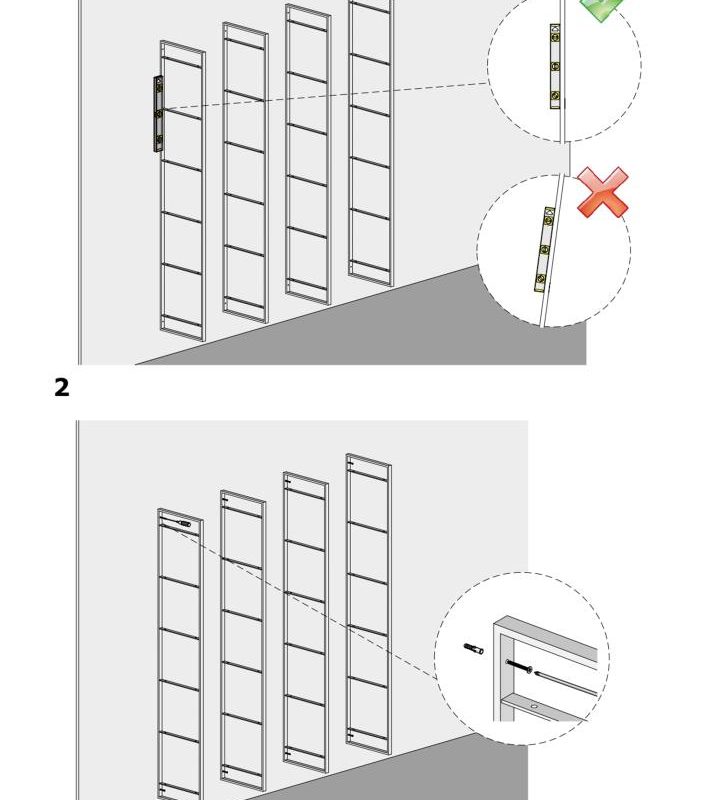 2