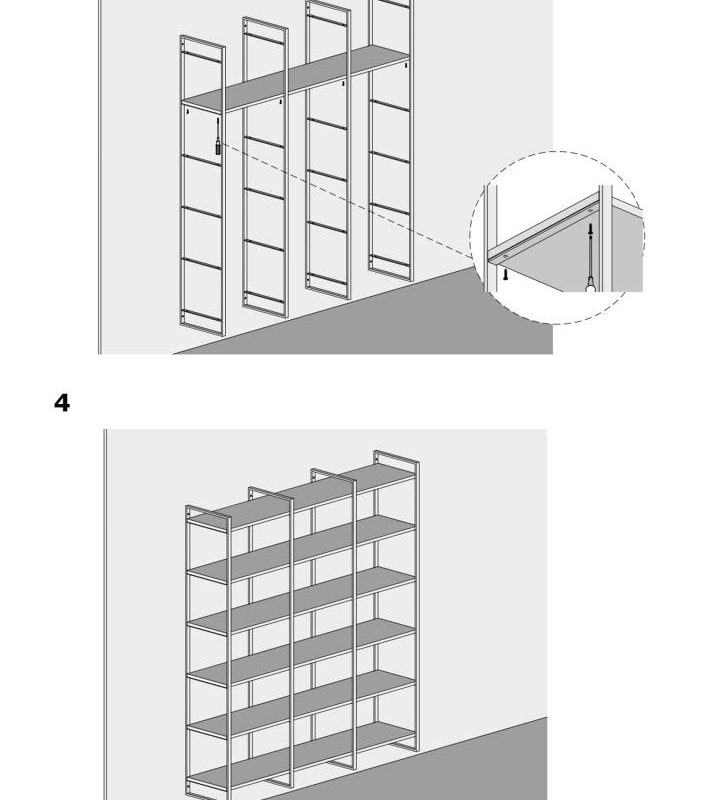 4