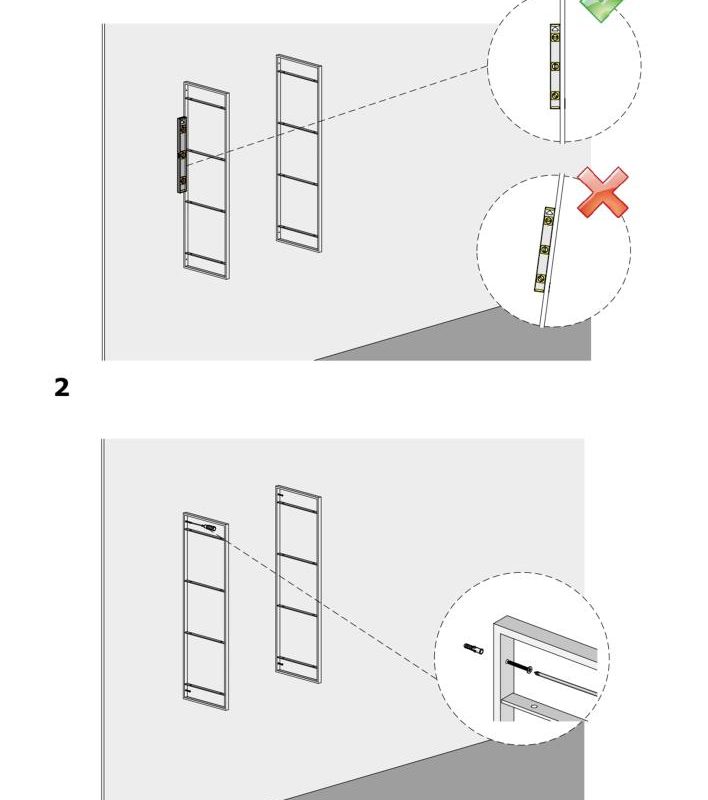 2