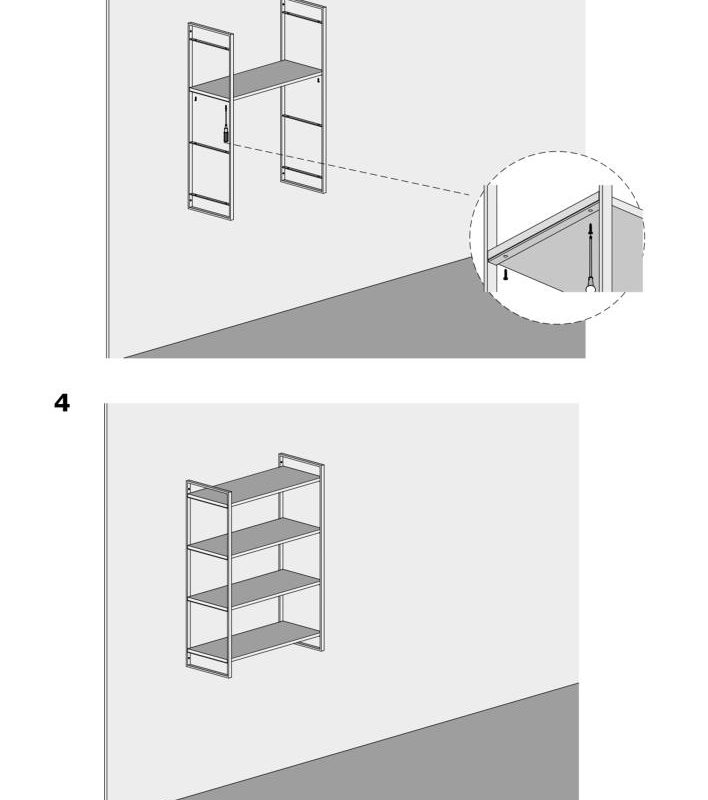 4