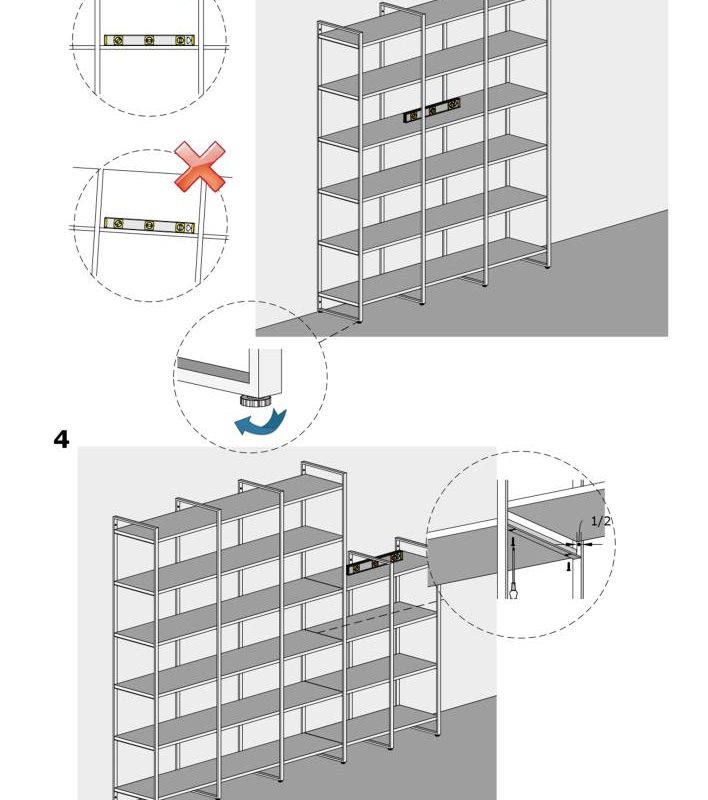 4

1/2