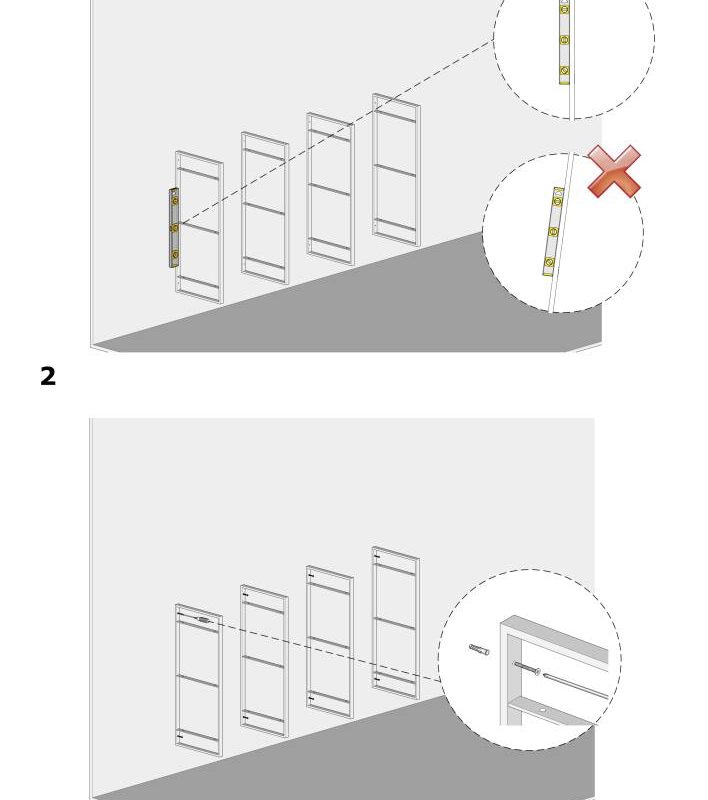 2