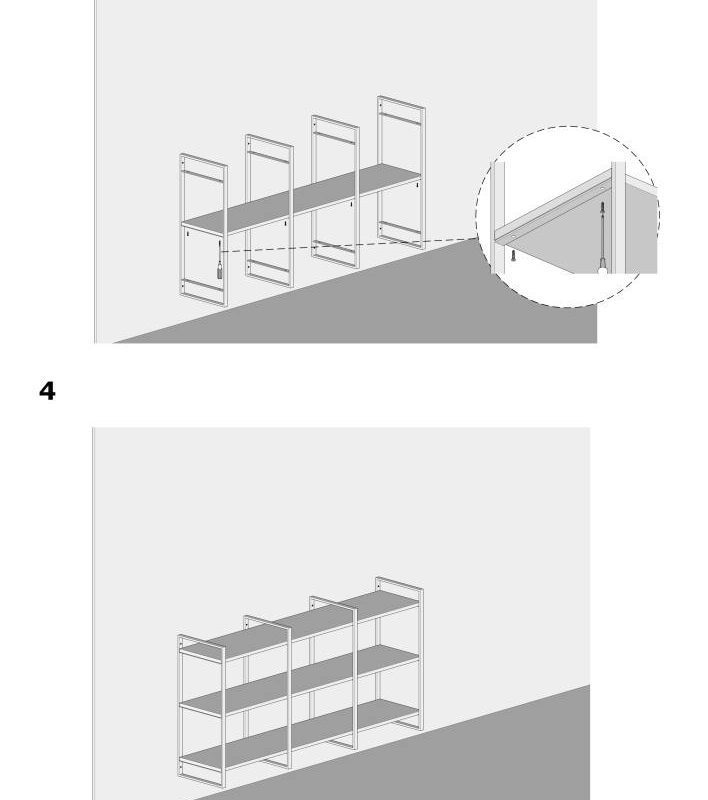 4