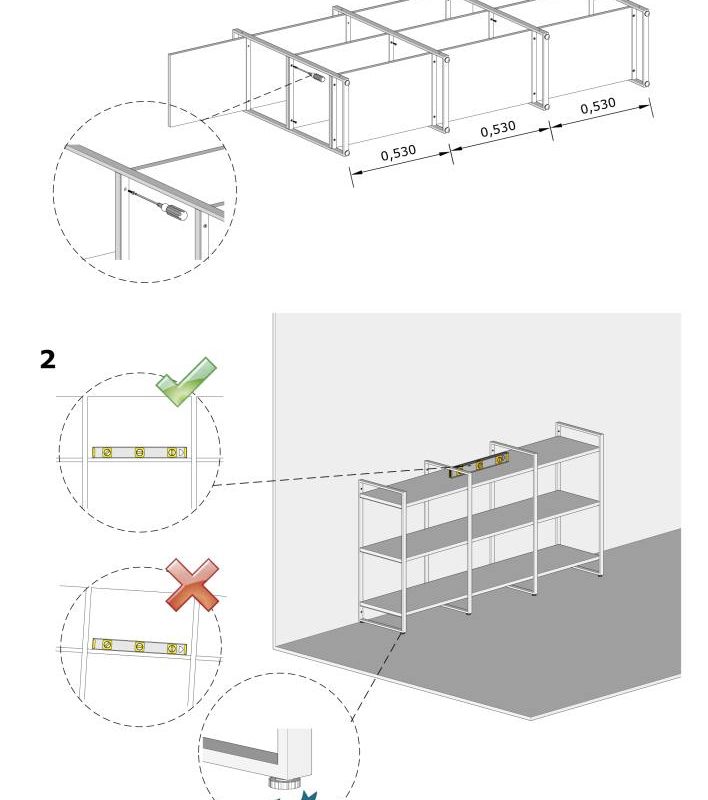 0,530
0,530
0,530

2