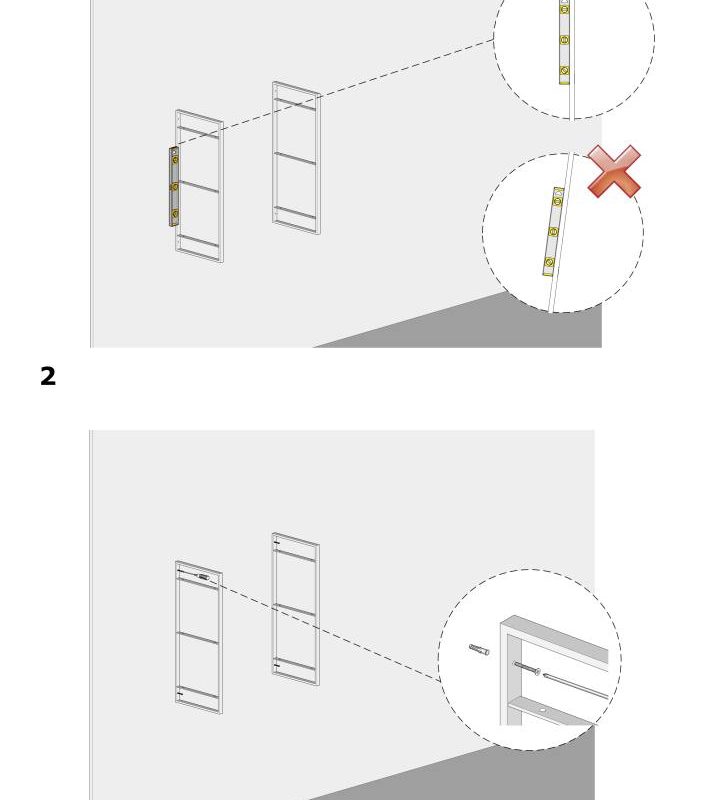 2