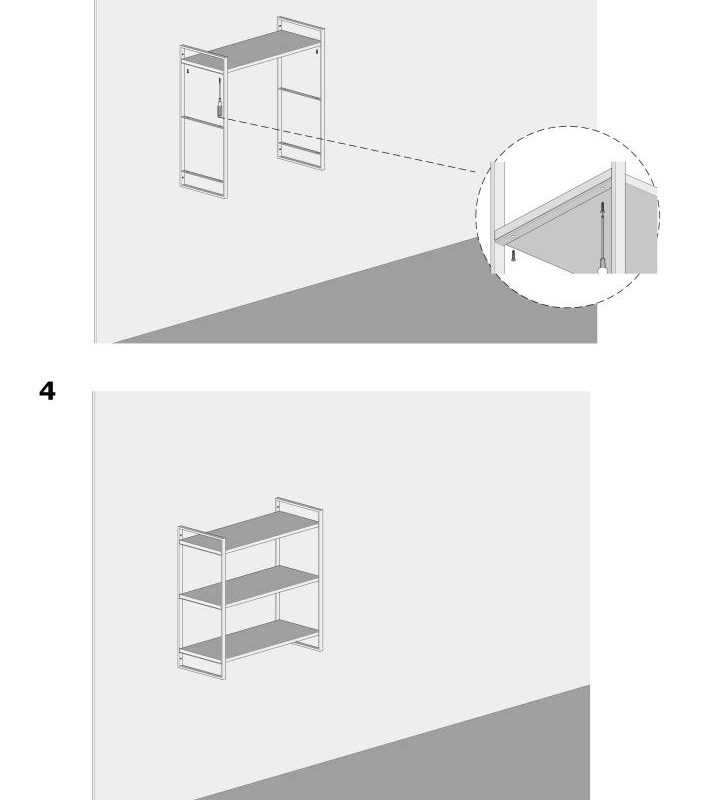 4