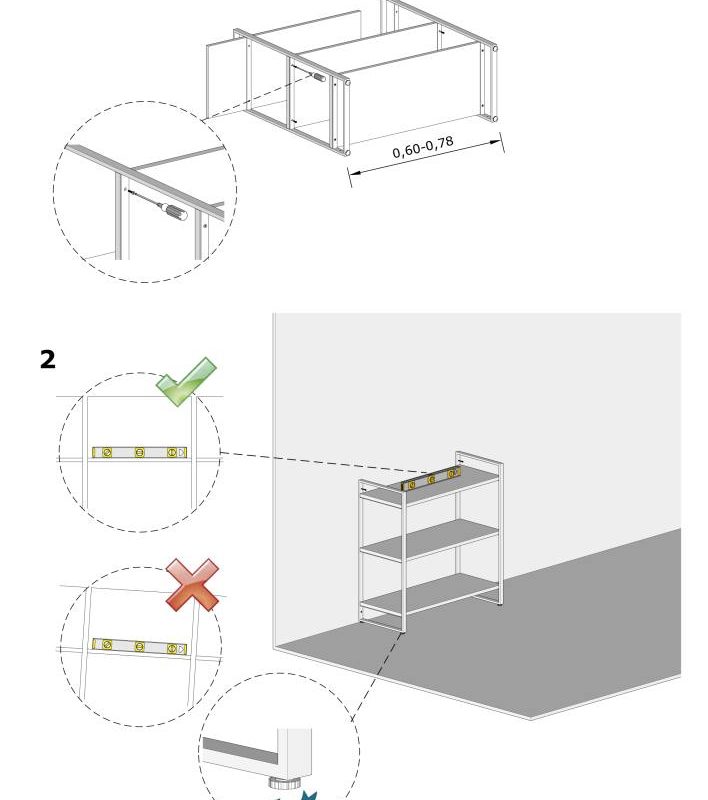 0,60-0,78

2